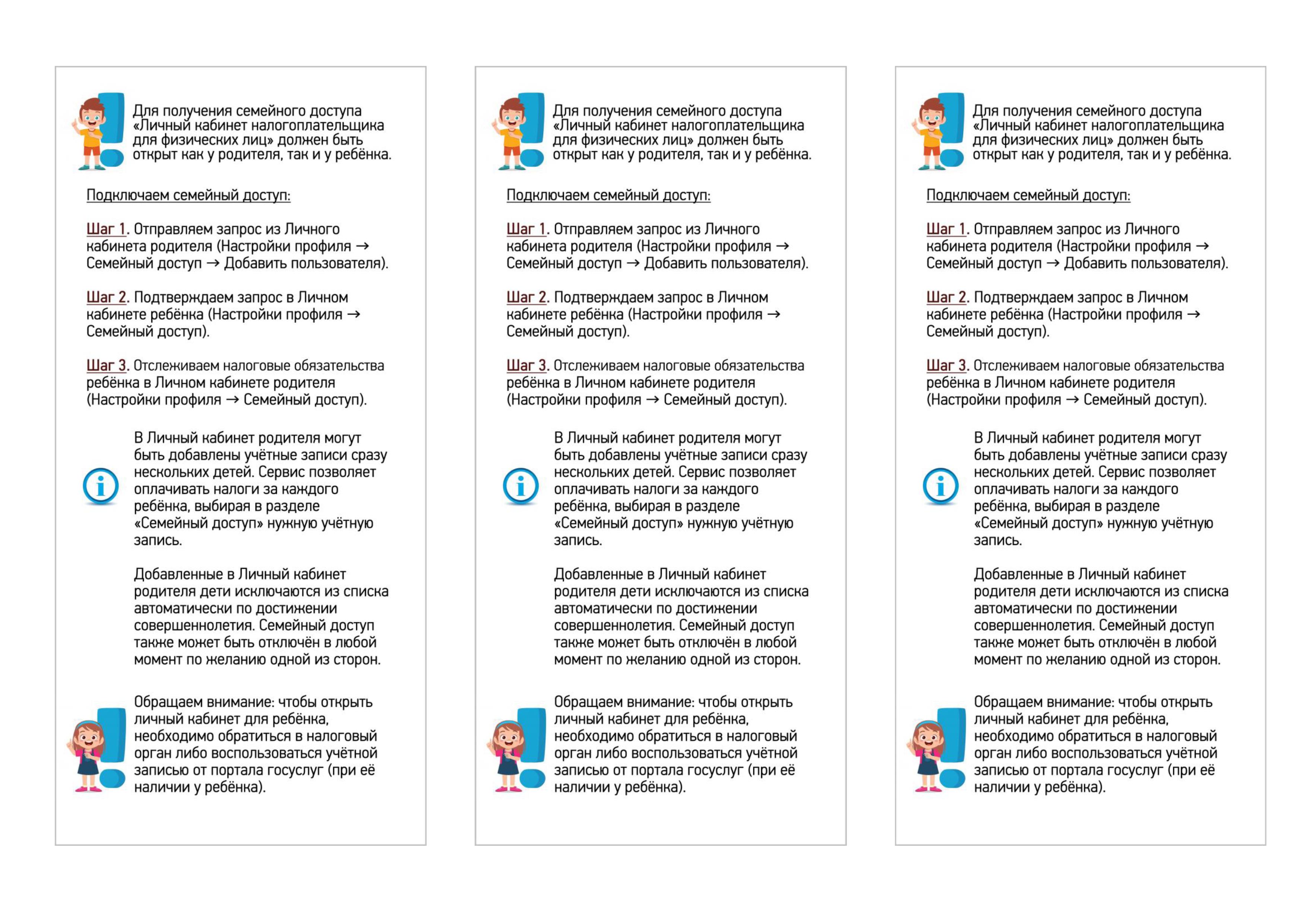 Для получения семейного доступа «Личный кабинет налогоплательщика для физических лиц» должен быть открыт как у родителя, так и у ребёнка.

Подключаем семейный доступ:

Шаг 1. Отправляем запрос из Личного кабинета родителя (Настройки профиля → Семейный доступ → Добавить пользователя).

Шаг 2. Подтверждаем запрос в Личном кабинете ребёнка (Настройки профиля → Семейный доступ).

Шаг 3. Отслеживаем налоговые обязательства ребёнка в Личном кабинете родителя (Настройки профиля → Семейный доступ).

В Личный кабинет родителя могут быть добавлены учётные записи сразу нескольких детей. Сервис позволяет оплачивать налоги за каждого ребёнка, выбирая в разделе «Семейный доступ» нужную учётную запись.

Добавленные в Личный кабинет родителя дети исключаются из списка автоматически по достижении совершеннолетия. Семейный доступ также может быть отключён в любой момент по желанию одной из сторон.

Обращаем внимание: чтобы открыть личный кабинет для ребёнка, необходимо обратиться в налоговый орган либо воспользоваться учётной записью от портала госуслуг (при её наличии у ребёнка).

Для получения семейного доступа «Личный кабинет налогоплательщика для физических лиц» должен быть открыт как у родителя, так и у ребёнка.

Подключаем семейный доступ:

Шаг 1. Отправляем запрос из Личного кабинета родителя (Настройки профиля → Семейный доступ → Добавить пользователя).

Шаг 2. Подтверждаем запрос в Личном кабинете ребёнка (Настройки профиля → Семейный доступ).

Шаг 3. Отслеживаем налоговые обязательства ребёнка в Личном кабинете родителя (Настройки профиля → Семейный доступ).

В Личный кабинет родителя могут быть добавлены учётные записи сразу нескольких детей. Сервис позволяет оплачивать налоги за каждого ребёнка, выбирая в разделе «Семейный доступ» нужную учётную запись.

Добавленные в Личный кабинет родителя дети исключаются из списка автоматически по достижении совершеннолетия. Семейный доступ также может быть отключён в любой момент по желанию одной из сторон.

Обращаем внимание: чтобы открыть личный кабинет для ребёнка, необходимо обратиться в налоговый орган либо воспользоваться учётной записью от портала госуслуг (при её наличии у ребёнка).

Для получения семейного доступа «Личный кабинет налогоплательщика для физических лиц» должен быть открыт как у родителя, так и у ребёнка.

Подключаем семейный доступ:

Шаг 1. Отправляем запрос из Личного кабинета родителя (Настройки профиля → Семейный доступ → Добавить пользователя).

Шаг 2. Подтверждаем запрос в Личном кабинете ребёнка (Настройки профиля → Семейный доступ).

Шаг 3. Отслеживаем налоговые обязательства ребёнка в Личном кабинете родителя (Настройки профиля → Семейный доступ).

В Личный кабинет родителя могут быть добавлены учётные записи сразу нескольких детей. Сервис позволяет оплачивать налоги за каждого ребёнка, выбирая в разделе «Семейный доступ» нужную учётную запись.

Добавленные в Личный кабинет родителя дети исключаются из списка автоматически по достижении совершеннолетия. Семейный доступ также может быть отключён в любой момент по желанию одной из сторон.

Обращаем внимание: чтобы открыть личный кабинет для ребёнка, необходимо обратиться в налоговый орган либо воспользоваться учётной записью от портала госуслуг (при её наличии у ребёнка).